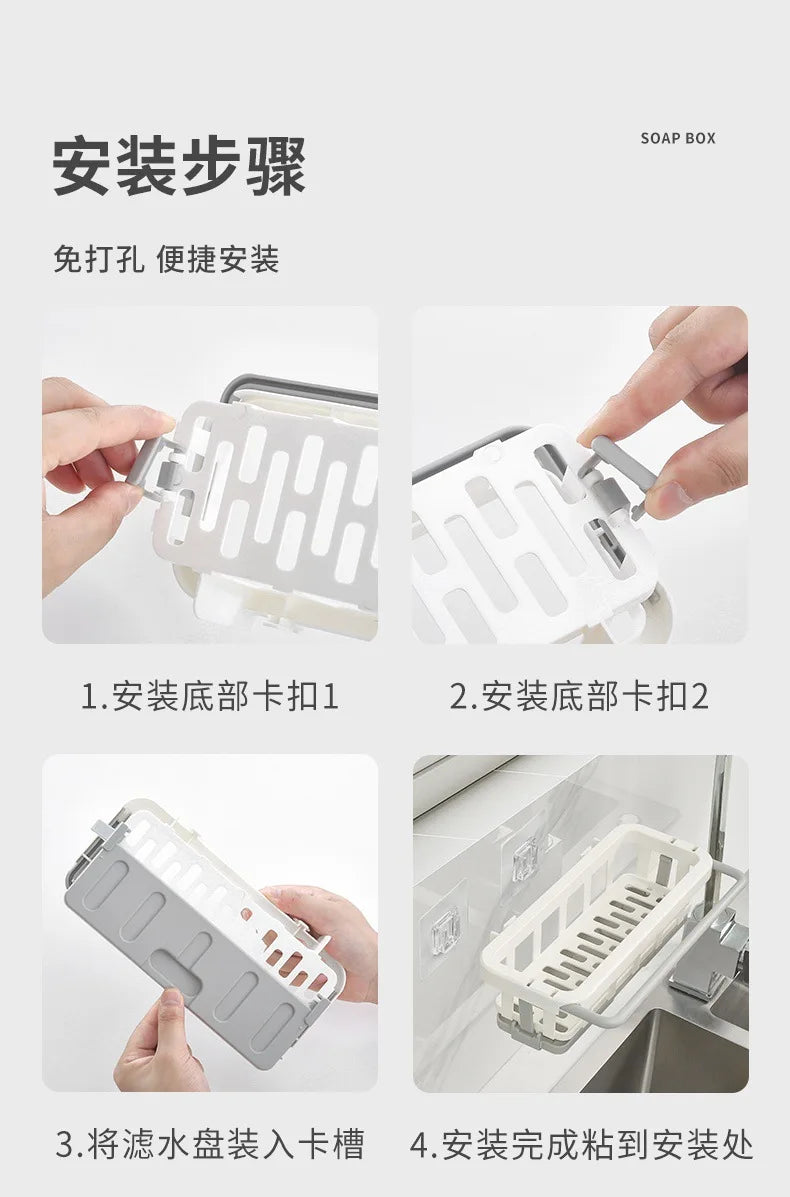 安装步骤

SOAP BOX

免打孔 便捷安装

1.安装底部卡扣1

2.安装底部卡扣2

3.将滤水盘装入卡槽

4.安装完成粘到安装处